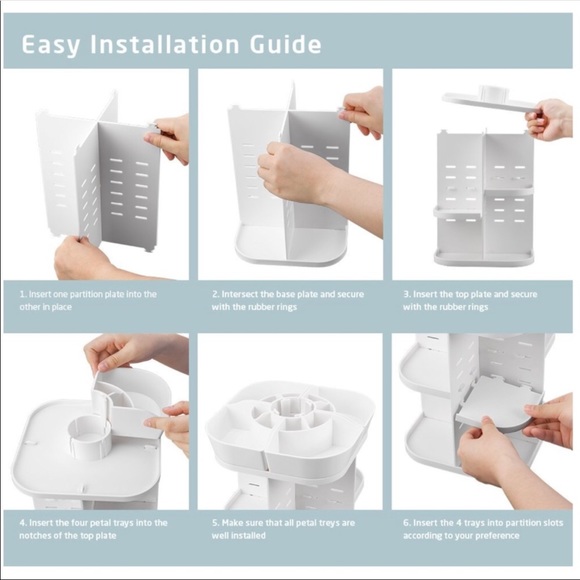 Easy Installation Guide

1. Insert one partition plate into the other in place

2. Intersect the base plate and secure with the rubber rings

3. Insert the top plate and secure with the rubber rings

4. Insert the four petal trays into the notches of the top plate

5. Make sure that all petal treys are well installed

6. Insert the 4 trays into partition slots according to your preference